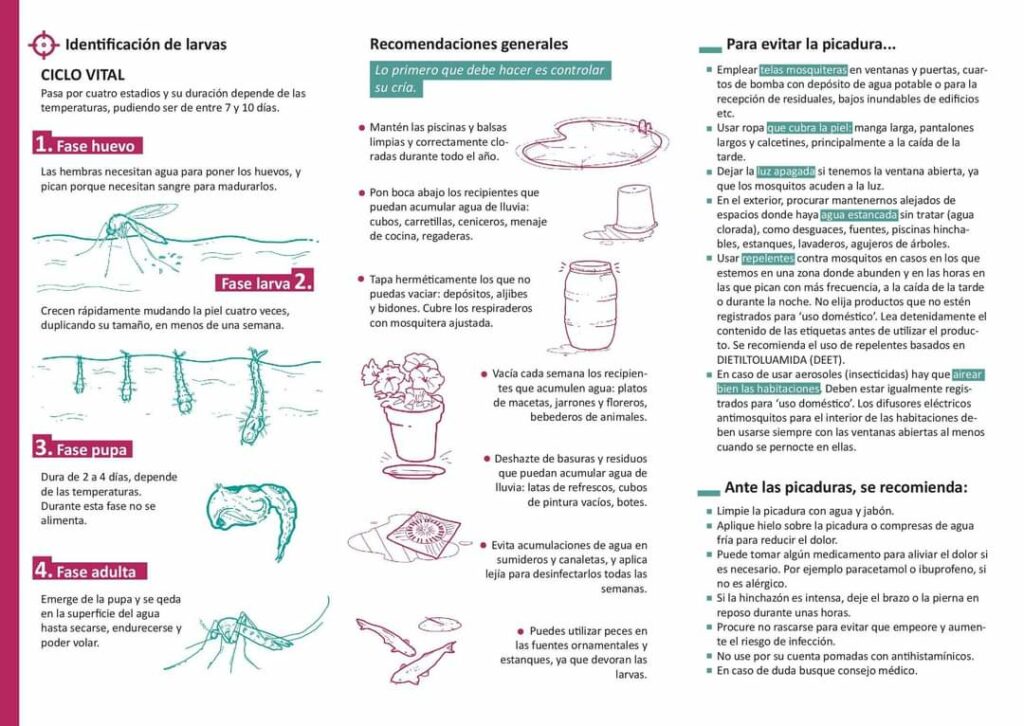 Identificación de larvas

CICLO VITAL
Pasa por cuatro estadios y su duración depende de las temperaturas, pudiendo ser de entre 7 y 10 días.

1. Fase huevo
Las hembras necesitan agua para poner los huevos, y pican porque necesitan sangre para madurarlos.

Fase larva 2.
Crecen rápidamente mudando la piel cuatro veces, duplicando su tamaño, en menos de una semana.

3. Fase pupa
Dura de 2 a 4 días, depende de las temperaturas. Durante esta fase no se alimenta.

4. Fase adulta
Emerge de la pupa y se qeda en la superficie del agua hasta secarse, endurecerse y poder volar.

Recomendaciones generales
Lo primero que debe hacer es controlar su cría.

Mantén las piscinas y balsas limpias y correctamente cloradas durante todo el año.

Pon boca abajo los recipientes que puedan acumular agua de lluvia: cubos, carretillas, ceniceros, menaje de cocina, regaderas.

Tapa herméticamente los que no puedas vaciar: depósitos, aljibes y bidones. Cubre los respiraderos con mosquitera ajustada.

Vacía cada semana los recipientes que acumulen agua: platos de macetas, jarrones y floreros, bebederos de animales.

Deshazte de basuras y residuos que puedan acumular agua de lluvia: latas de refrescos, cubos de pintura vacíos, botes.

Evita acumulaciones de agua en sumideros y canaletas, y aplica lejía para desinfectarlos todas las semanas.

Puedes utilizar peces en las fuentes ornamentales y estanques, ya que devoran las larvas.

Para evitar la picadura...
Emplear telas mosquiteras en ventanas y puertas, cuartos de bomba con depósito de agua potable o para la recepción de residuales, bajos inundables de edificios etc.
Usar ropa que cubra la piel: manga larga, pantalones largos y calcetines, principalmente a la caída de la tarde.
Dejar la luz apagada si tenemos la ventana abierta, ya que los mosquitos acuden a la luz.
En el exterior, procurar mantenernos alejados de espacios donde haya agua estancada sin tratar (agua clorada), como desguaces, fuentes, piscinas hinchables, estanques, lavaderos, agujeros de árboles.
Usar repelentes contra mosquitos en casos en los que estemos en una zona donde abunden y en las horas en las que pican con más frecuencia, a la caída de la tarde o durante la noche. No elija productos que no estén registrados para 'uso doméstico'. Lea detenidamente el contenido de las etiquetas antes de utilizar el producto. Se recomienda el uso de repelentes basados en DIETILTOLUAMIDA (DEET).
En caso de usar aerosoles (insecticidas) hay que airear bien las habitaciones. Deben estar igualmente registrados para 'uso doméstico'. Los difusores eléctricos antimosquitos para el interior de las habitaciones deben usarse siempre con las ventanas abiertas al menos cuando se pernocte en ellas.

Ante las picaduras, se recomienda:
Limpie la picadura con agua y jabón.
Aplique hielo sobre la picadura o compresas de agua fría para reducir el dolor.
Puede tomar algún medicamento para aliviar el dolor si es necesario. Por ejemplo paracetamol o ibuprofeno, si no es alérgico.
Si la hinchazón es intensa, deje el brazo o la pierna en reposo durante unas horas.
Procure no rascarse para evitar que empeore y aumente el riesgo de infección.
No use por su cuenta pomadas con antihistamínicos.
En caso de duda busque consejo médico.