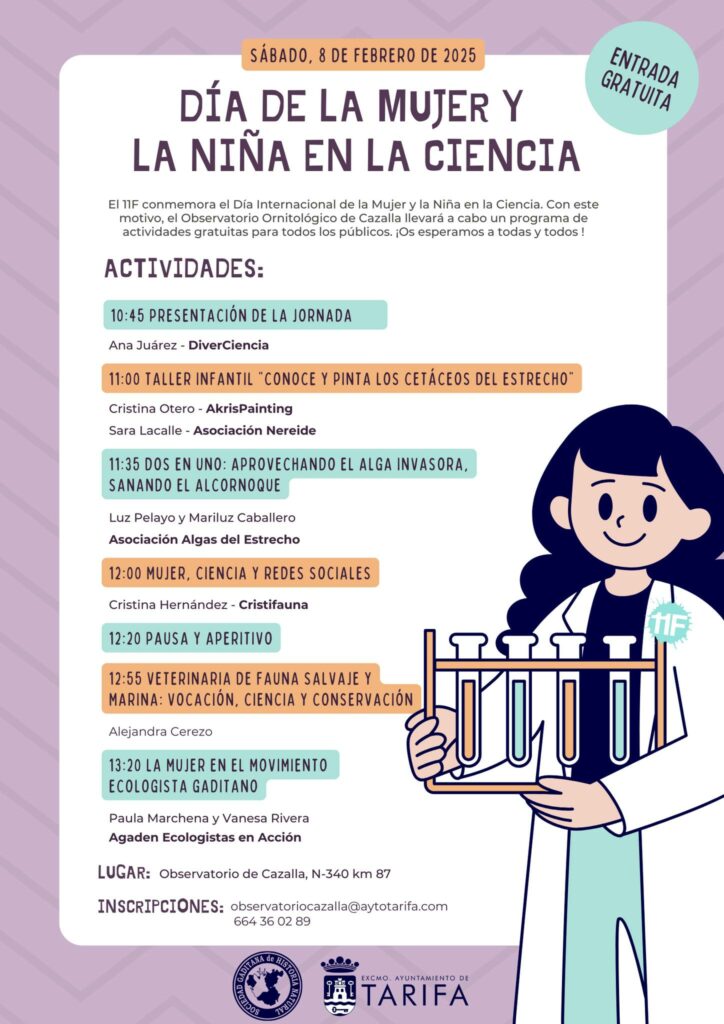 SÁBADO, 8 DE FEBRERO DE 2025

ENTRADA GRATUITA

DÍA DE LA MUJER Y LA NIÑA EN LA CIENCIA

El 11F conmemora el Día Internacional de la Mujer y la Niña en la Ciencia. Con este motivo, el Observatorio Ornitológico de Cazalla llevará a cabo un programa de actividades gratuitas para todos los públicos. ¡Os esperamos a todas y todos !

ACTIVIDADES:

10:45 PRESENTACIÓN DE LA JORNADA
Ana Juárez - DiverCiencia

11:00 TALLER INFANTIL "CONOCE Y PINTA LOS CETÁCEOS DEL ESTRECHO"
Cristina Otero - AkrisPainting
Sara Lacalle - Asociación Nereide

11:35 DOS EN UNO: APROVECHANDO EL ALGA INVASORA, SANANDO EL ALCORNOQUE
Luz Pelayo y Mariluz Caballero
Asociación Algas del Estrecho

12:00 MUJER, CIENCIA Y REDES SOCIALES
Cristina Hernández - Cristifauna

12:20 PAUSA Y APERITIVO

12:55 VETERINARIA DE FAUNA SALVAJE Y MARINA: VOCACIÓN, CIENCIA Y CONSERVACIÓN
Alejandra Cerezo

13:20 LA MUJER EN EL MOVIMIENTO ECOLOGISTA GADITANO
Paula Marchena y Vanesa Rivera
Agaden Ecologistas en Acción

LUGAR: Observatorio de Cazalla, N-340 km 87

INSCRIPCIONES: observatoriocazalla@aytotarifa.com
664 36 02 89

11F

SOCIEDAD GADITANA de HISTORIA NATURAL

EXCMO. AYUNTAMIENTO DE TARIFA